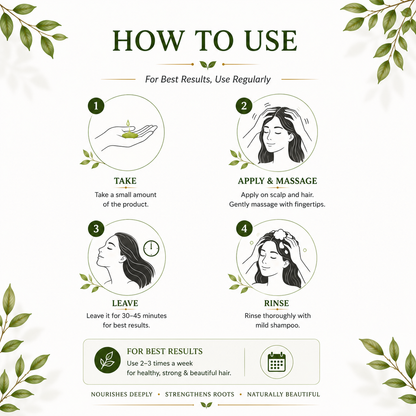 HOW TO USE

For Best Results, Use Regularly

1

TAKE

Take a small amount of the product.

2

APPLY & MASSAGE

Apply on scalp and hair. Gently massage with fingertips.

3

LEAVE

Leave it for 30–45 minutes for best results.

4

RINSE

Rinse thoroughly with mild shampoo.

FOR BEST RESULTS

Use 2–3 times a week for healthy, strong & beautiful hair.

NOURISHES DEEPLY • STRENGTHENS ROOTS • NATURALLY BEAUTIFUL