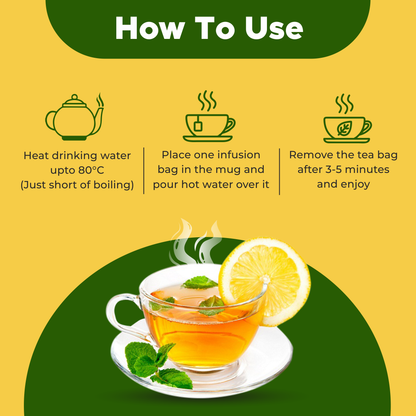 How To Use

Heat drinking water upto 80°C (Just short of boiling)

Place one infusion bag in the mug and pour hot water over it

Remove the tea bag after 3-5 minutes and enjoy